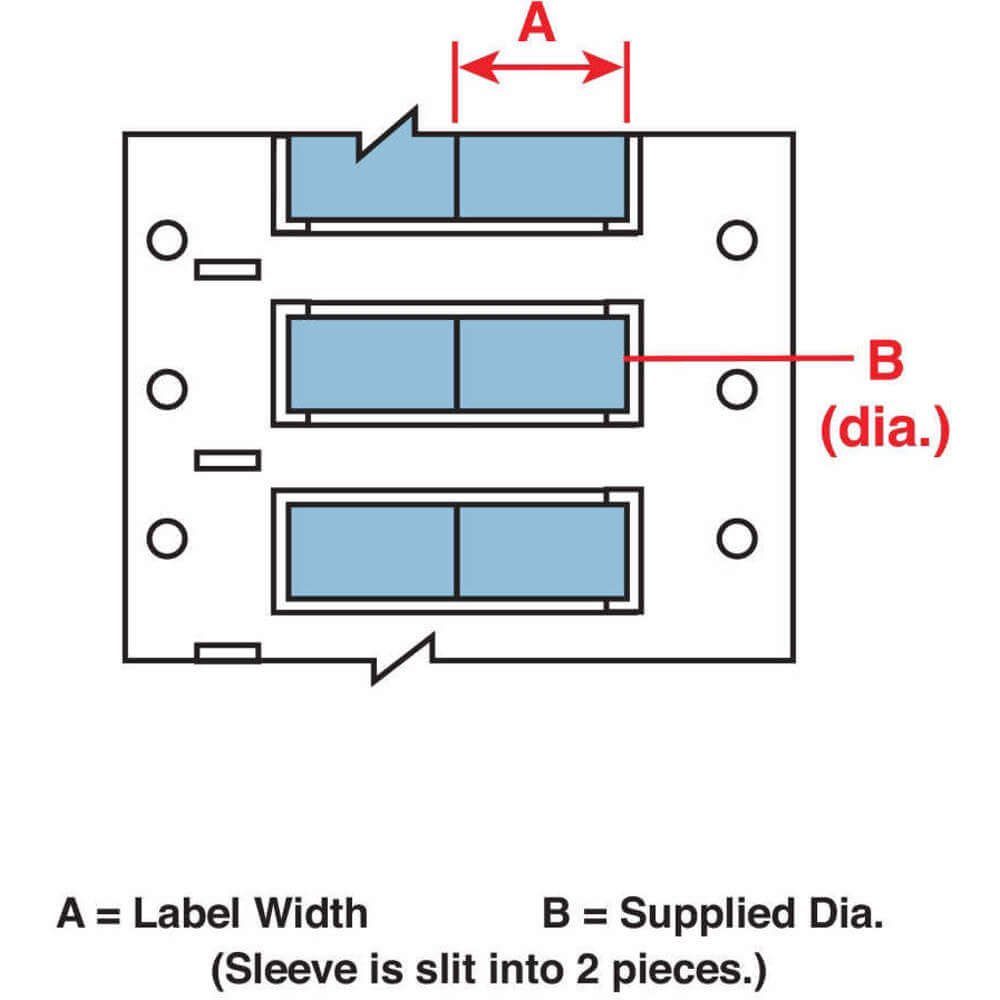 A

B
(dia.)

A = Label Width B = Supplied Dia.
(Sleeve is slit into 2 pieces.)