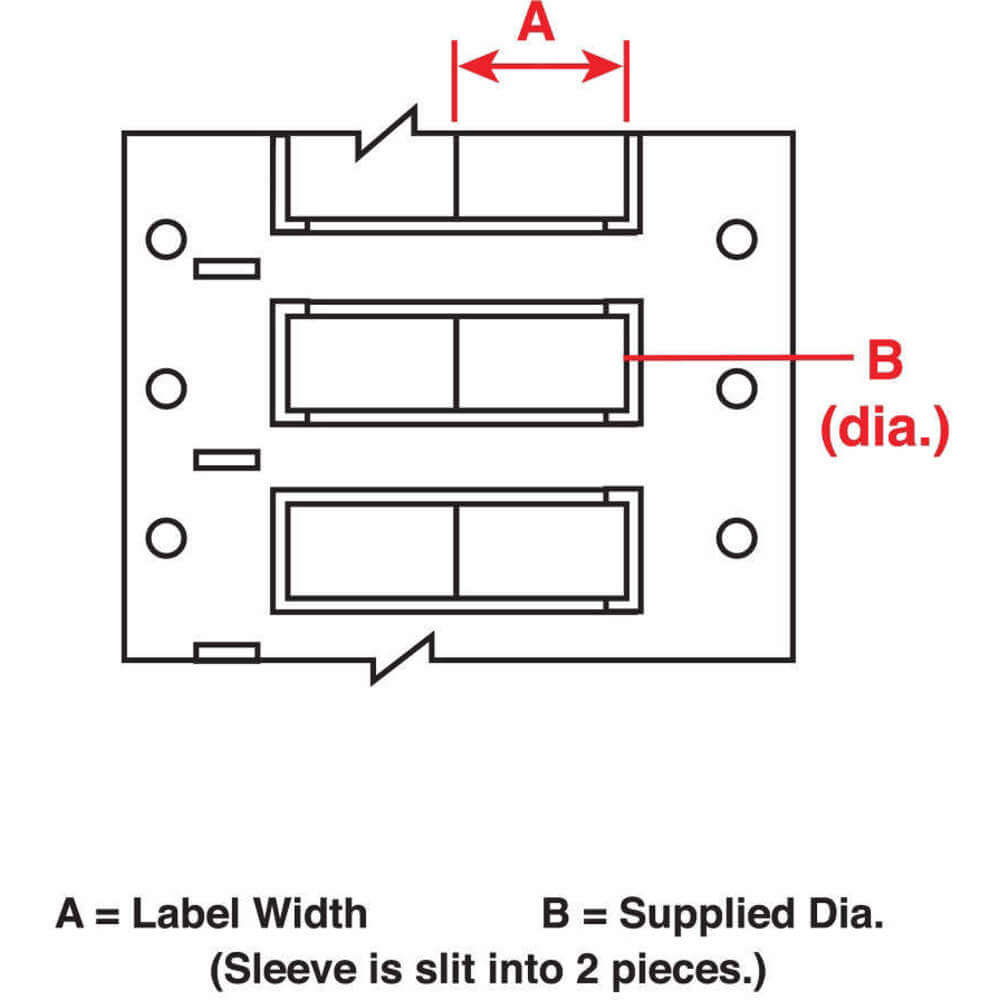 A

B
(dia.)

A = Label Width B = Supplied Dia.
(Sleeve is slit into 2 pieces.)