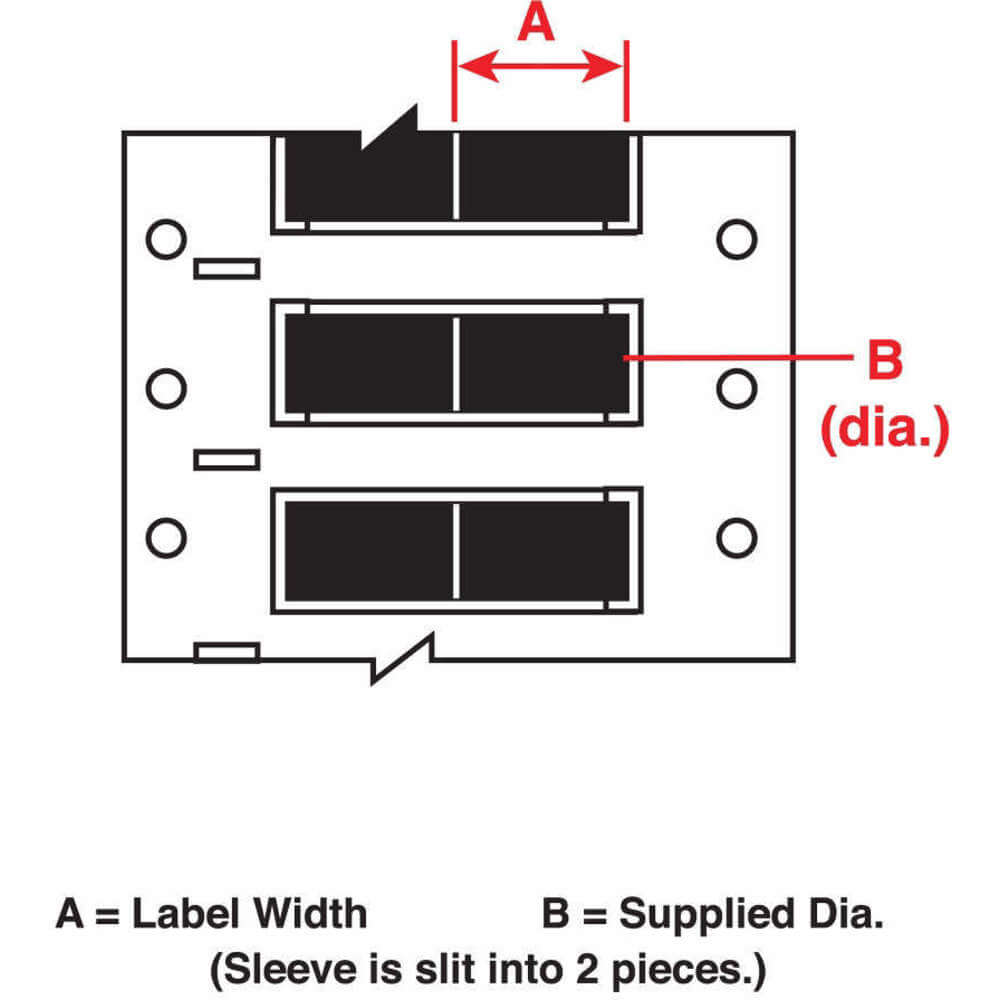 A

B
(dia.)

A = Label Width B = Supplied Dia.
(Sleeve is slit into 2 pieces.)