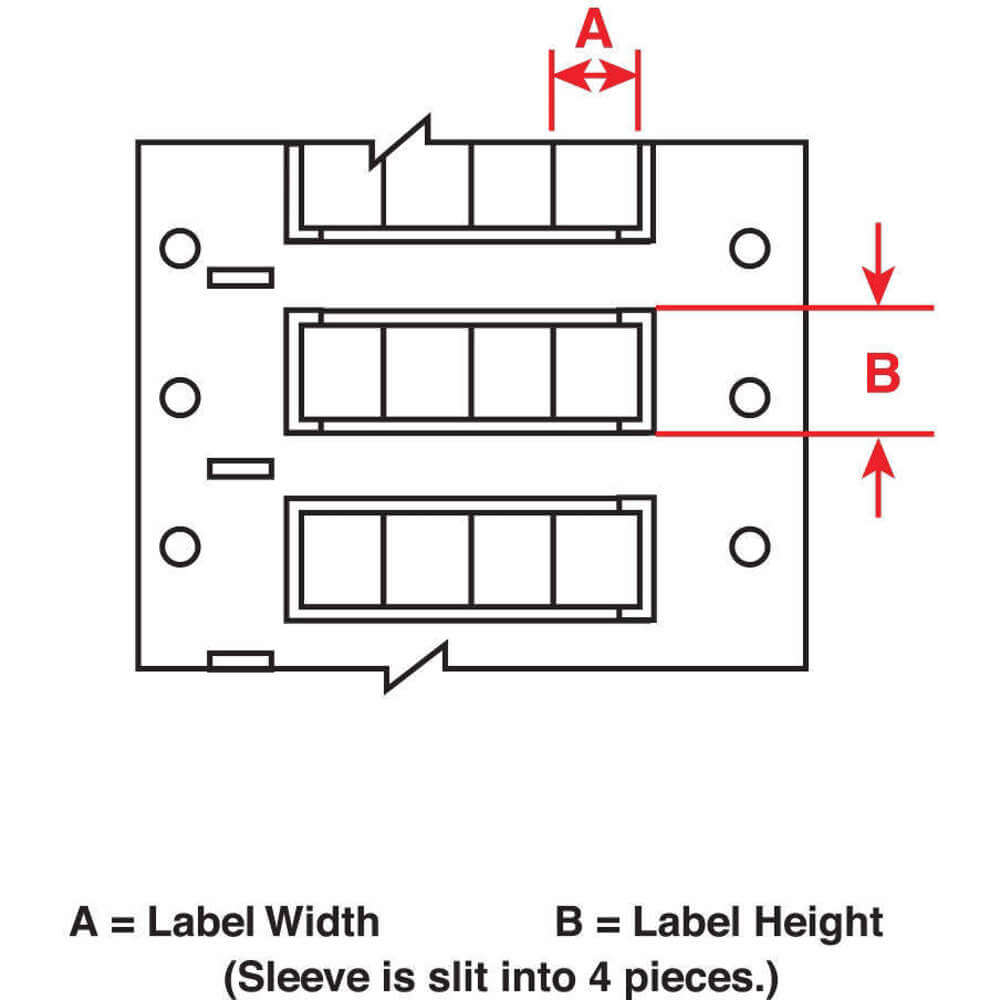 A

B

A = Label Width B = Label Height
(Sleeve is slit into 4 pieces.)