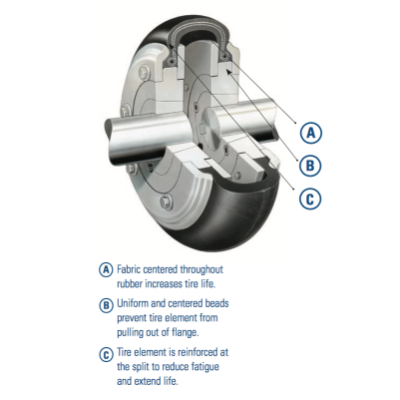 A

B

C

A Fabric centered throughout rubber increases tire life.

B Uniform and centered beads prevent tire element from pulling out of flange.

C Tire element is reinforced at the split to reduce fatigue and extend life.